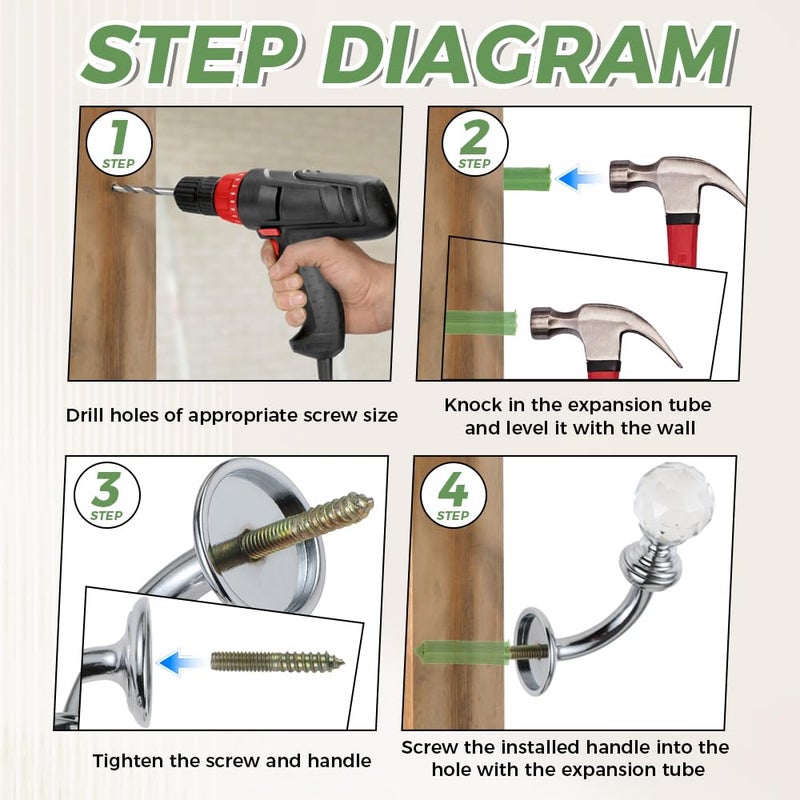 STEP DIAGRAM

1
STEP

Drill holes of appropriate screw size

2
STEP

Knock in the expansion tube and level it with the wall

3
STEP

Tighten the screw and handle

4
STEP

Screw the installed handle into the hole with the expansion tube